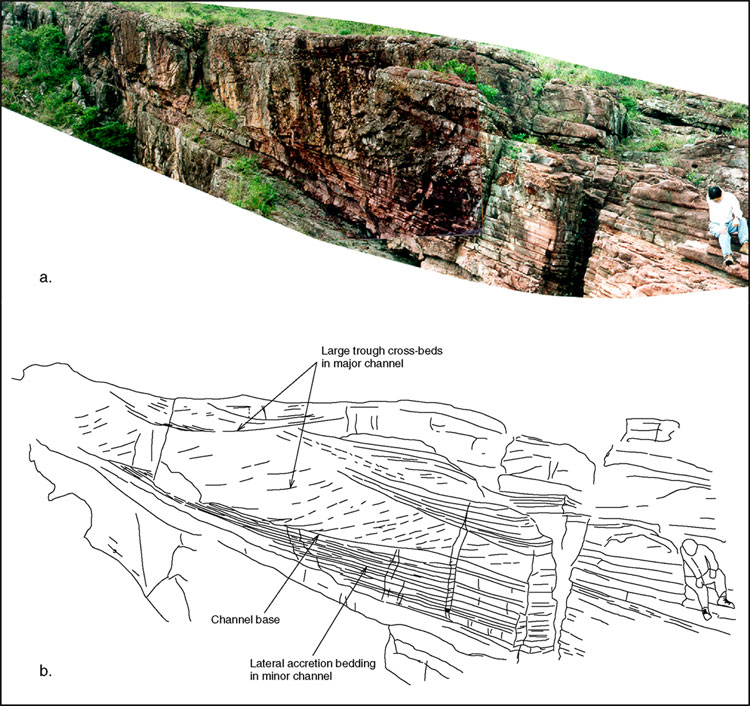 a.

Large trough cross-beds in major channel

Channel base

Lateral accretion bedding in minor channel

b.